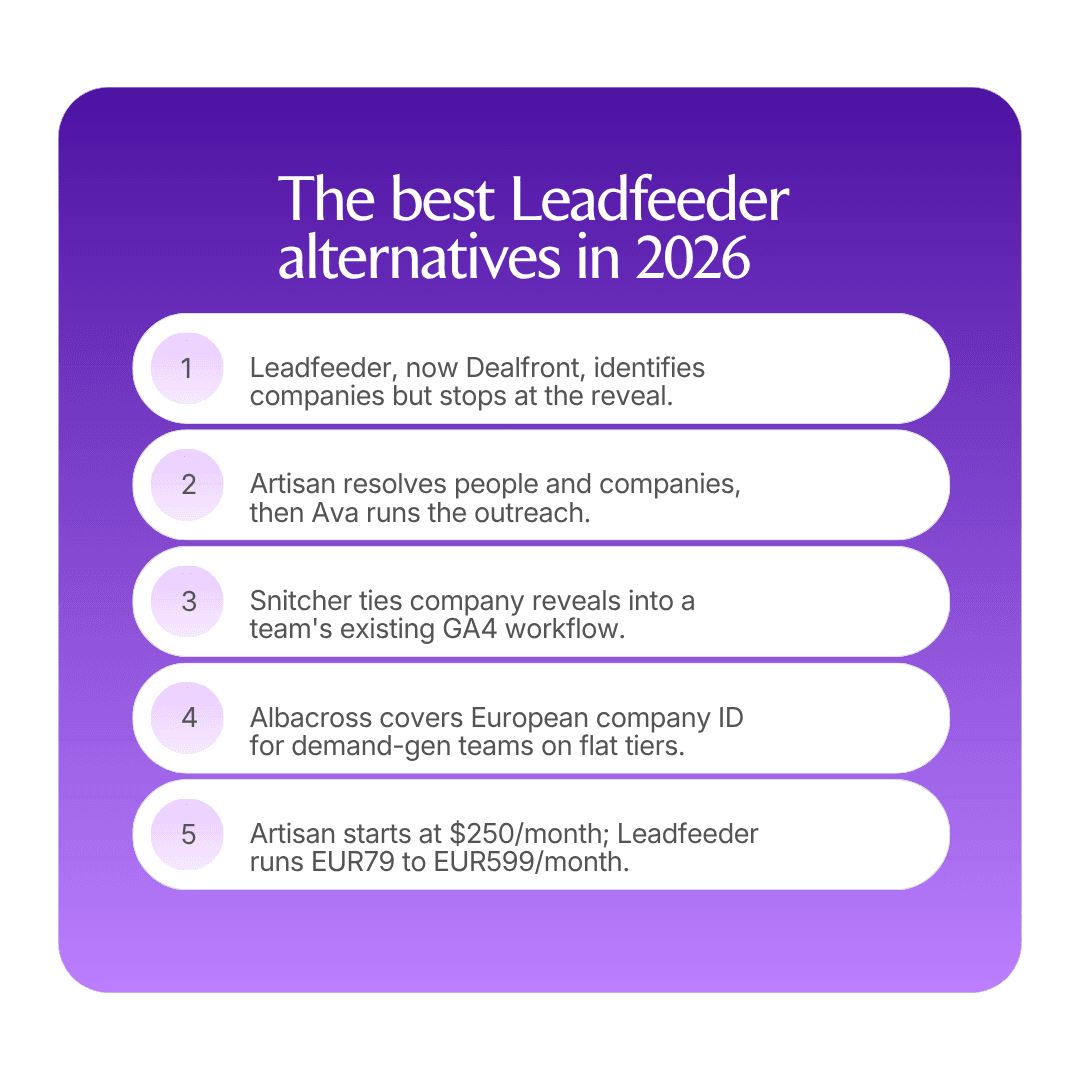 The best Leadfeeder alternatives in 2026

1 Leadfeeder, now Dealfront, identifies companies but stops at the reveal.

2 Artisan resolves people and companies, then Ava runs the outreach.

3 Snitcher ties company reveals into a team's existing GA4 workflow.

4 Albacross covers European company ID for demand-gen teams on flat tiers.

5 Artisan starts at $250/month; Leadfeeder runs EUR79 to EUR599/month.