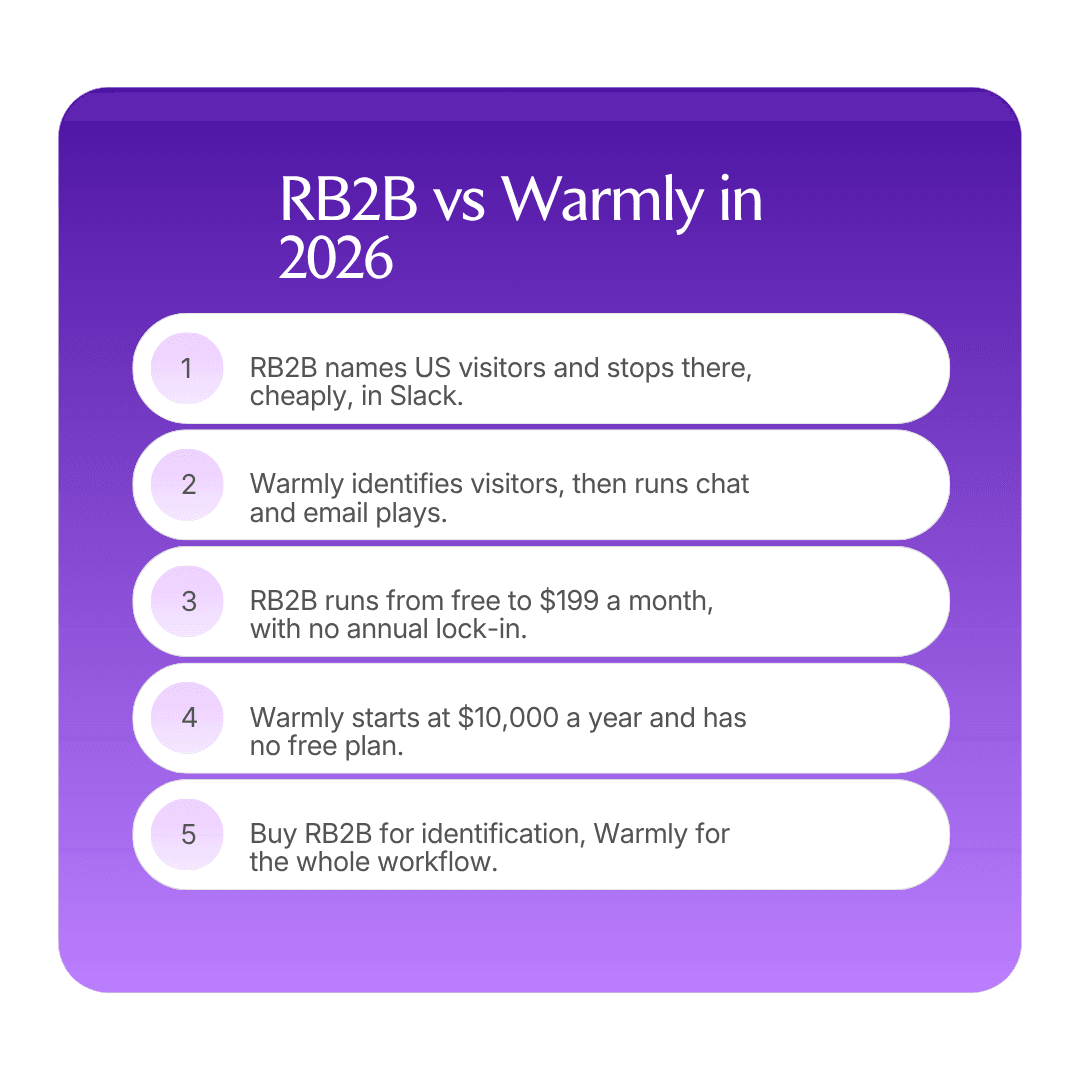 RB2B vs Warmly in 2026

1 RB2B names US visitors and stops there, cheaply, in Slack.

2 Warmly identifies visitors, then runs chat and email plays.

3 RB2B runs from free to $199 a month, with no annual lock-in.

4 Warmly starts at $10,000 a year and has no free plan.

5 Buy RB2B for identification, Warmly for the whole workflow.